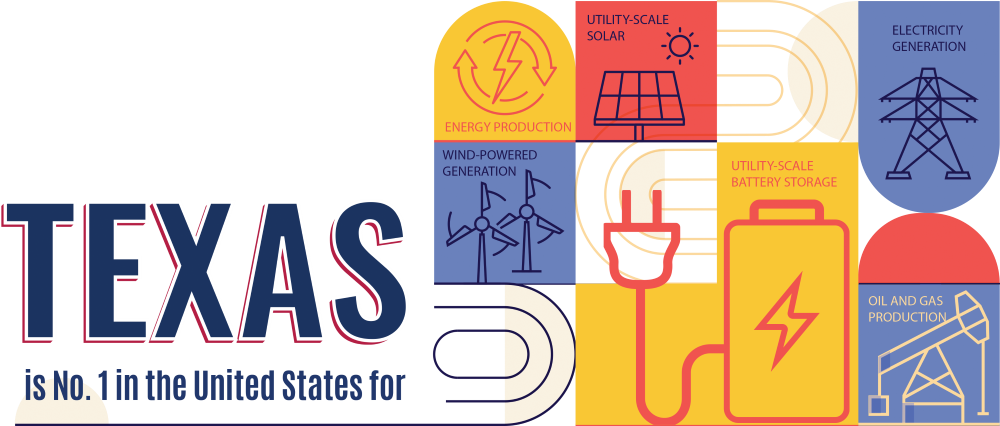 TEXAS

is No. 1 in the United States for

ENERGY PRODUCTION

UTILITY-SCALE SOLAR

ELECTRICITY GENERATION

WIND-POWERED GENERATION

UTILITY-SCALE BATTERY STORAGE

OIL AND GAS PRODUCTION