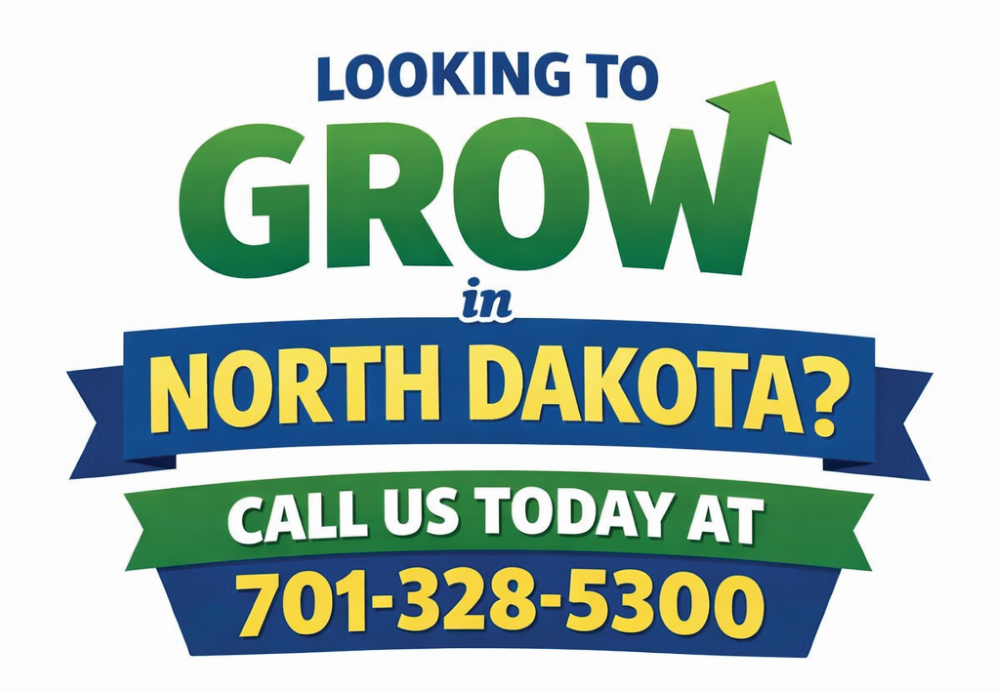 LOOKING TO
GROW
in
NORTH DAKOTA?
CALL US TODAY AT
701-328-5300