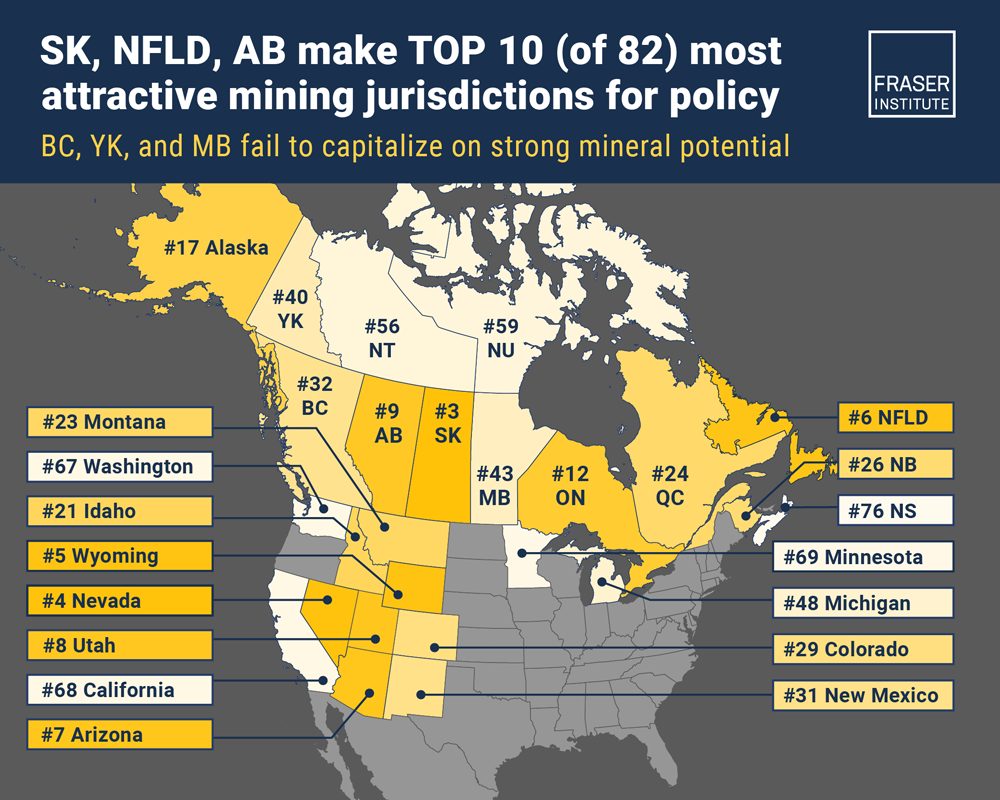 SK, NFLD, AB make TOP 10 (of 82) most attractive mining jurisdictions for policy

FRASER INSTITUTE

BC, YK, and MB fail to capitalize on strong mineral potential

#17 Alaska

#40 YK

#56 NT

#59 NU

#32 BC

#9 AB

#3 SK

#43 MB

#12 ON

#24 QC

#23 Montana

#67 Washington

#21 Idaho

#5 Wyoming

#4 Nevada

#8 Utah

#68 California

#7 Arizona

#6 NFLD

#26 NB

#76 NS

#69 Minnesota

#48 Michigan

#29 Colorado

#31 New Mexico